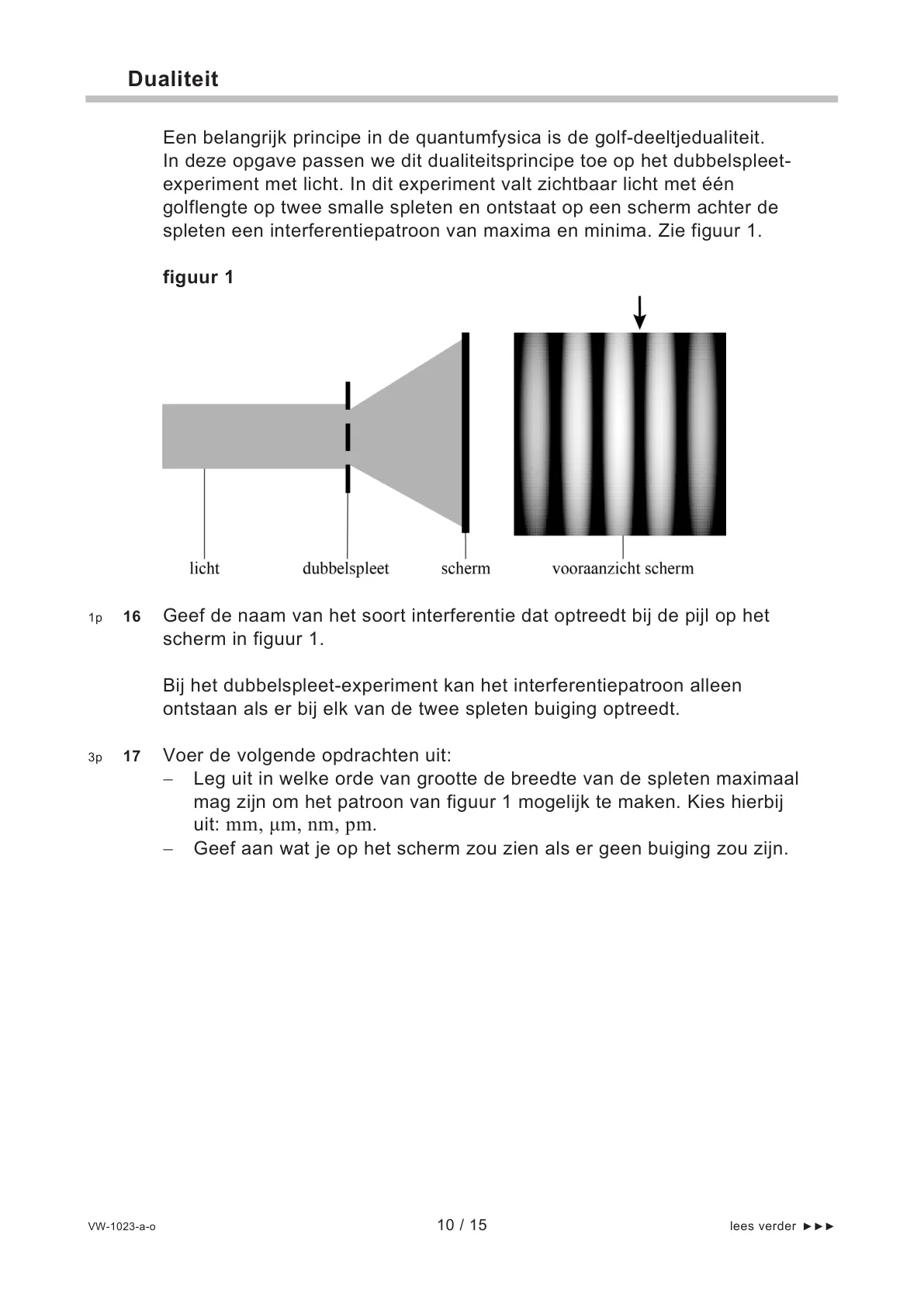 Dualiteit

Een belangrijk principe in de quantumfysica is de golf-deeltjedualiteit. In deze opgave passen we dit dualiteitsprincipe toe op het dubbelspleet-experiment met licht. In dit experiment valt zichtbaar licht met één golflengte op twee smalle spleten en ontstaat op een scherm achter de spleten een interferentiepatroon van maxima en minima. Zie figuur 1.

figuur 1

licht
dubbelspleet
scherm
vooraanzicht scherm

1p 16 Geef de naam van het soort interferentie dat optreedt bij de pijl op het scherm in figuur 1.

Bij het dubbelspleet-experiment kan het interferentiepatroon alleen ontstaan als er bij elk van de twee spleten buiging optreedt.

3p 17 Voer de volgende opdrachten uit:
– Leg uit in welke orde van grootte de breedte van de spleten maximaal mag zijn om het patroon van figuur 1 mogelijk te maken. Kies hierbij uit: mm, μm, nm, pm.
– Geef aan wat je op het scherm zou zien als er geen buiging zou zijn.

VW-1023-a-o
10 / 15
lees verder ►►►