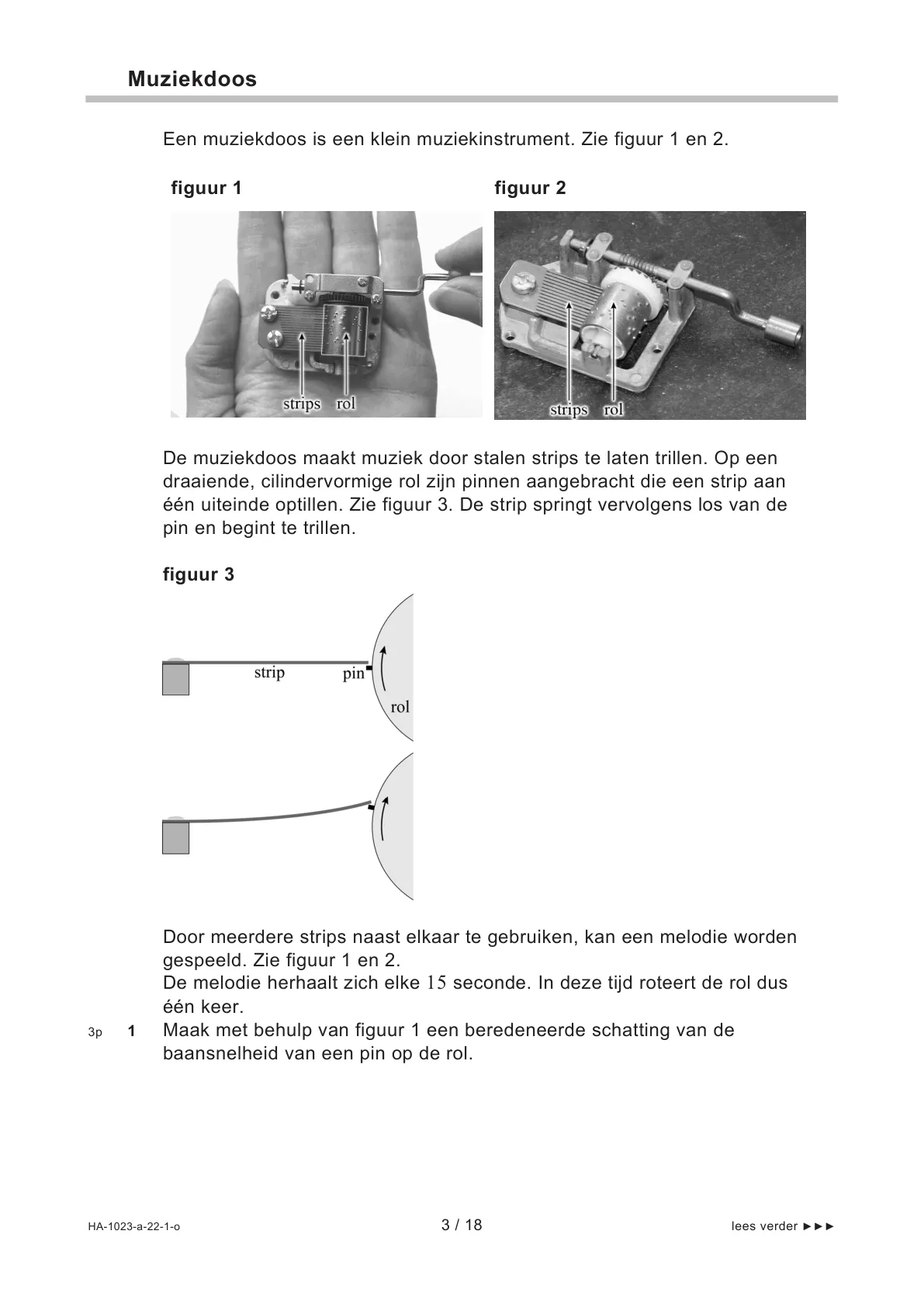 Muziekdoos

Een muziekdoos is een klein muziekinstrument. Zie figuur 1 en 2.

figuur 1

strips rol

figuur 2

strips rol

De muziekdoos maakt muziek door stalen strips te laten trillen. Op een draaiende, cilindervormige rol zijn pinnen aangebracht die een strip aan één uiteinde optillen. Zie figuur 3. De strip springt vervolgens los van de pin en begint te trillen.

figuur 3

strip pin rol

Door meerdere strips naast elkaar te gebruiken, kan een melodie worden gespeeld. Zie figuur 1 en 2.
De melodie herhaalt zich elke $15$ seconde. In deze tijd roteert de rol dus één keer.

3p 1 Maak met behulp van figuur 1 een beredeneerde schatting van de baansnelheid van een pin op de rol.

HA-1023-a-22-1-o 3 / 18 lees verder ►►►