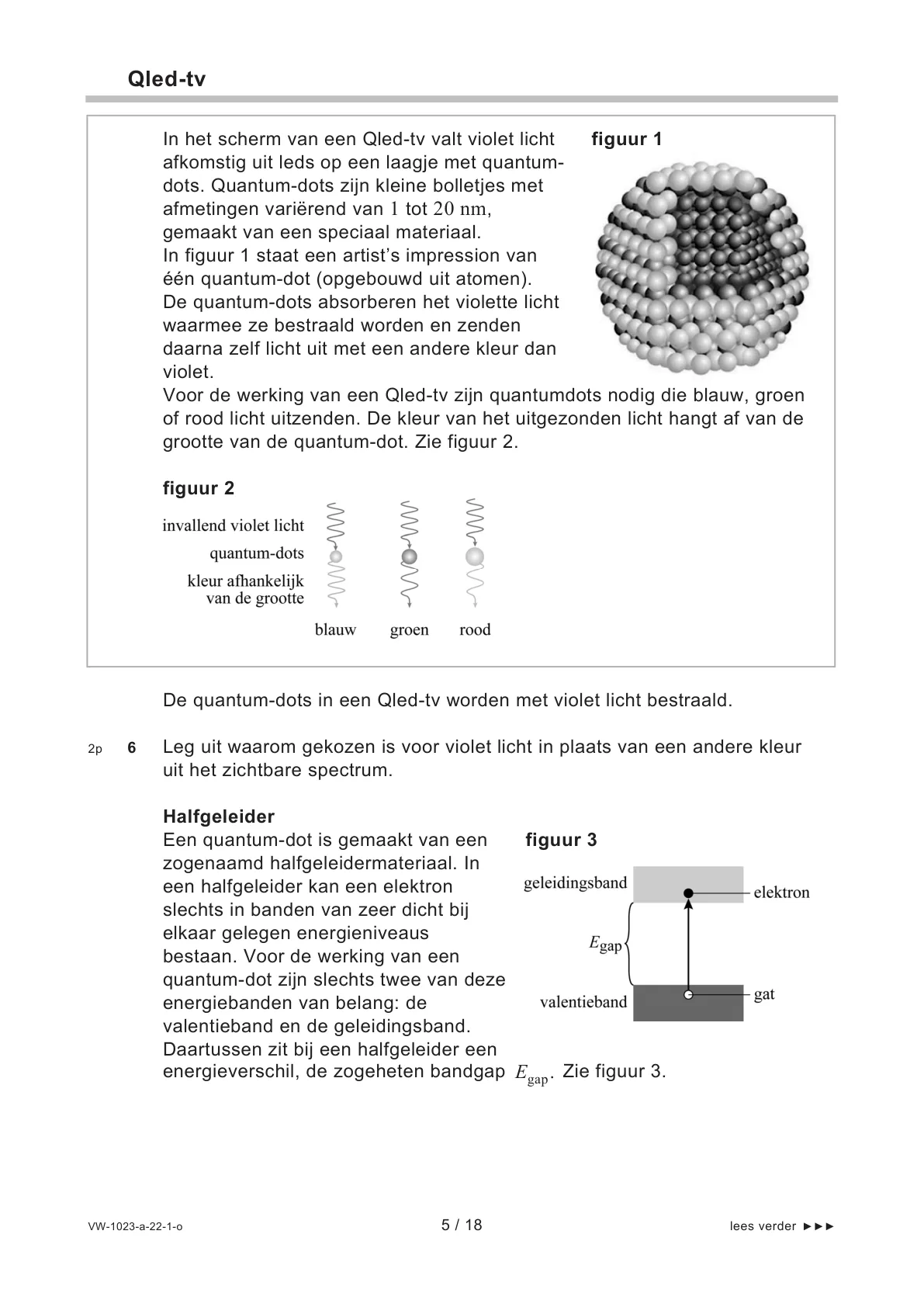 Qled-tv

In het scherm van een Qled-tv valt violet licht afkomstig uit leds op een laagje met quantum-dots. Quantum-dots zijn kleine bolletjes met afmetingen variërend van $1$ tot $20$ nm, gemaakt van een speciaal materiaal.
In figuur 1 staat een artist's impression van één quantum-dot (opgebouwd uit atomen).
De quantum-dots absorberen het violette licht waarmee ze bestraald worden en zenden daarna zelf licht uit met een andere kleur dan violet.
Voor de werking van een Qled-tv zijn quantumdots nodig die blauw, groen of rood licht uitzenden. De kleur van het uitgezonden licht hangt af van de grootte van de quantum-dot. Zie figuur 2.

figuur 1

figuur 2

invallend violet licht
quantum-dots
kleur afhankelijk van de grootte
blauw groen rood

De quantum-dots in een Qled-tv worden met violet licht bestraald.

2p 6 Leg uit waarom gekozen is voor violet licht in plaats van een andere kleur uit het zichtbare spectrum.

Halfgeleider
Een quantum-dot is gemaakt van een zogenaamd halfgeleidermateriaal. In een halfgeleider kan een elektron slechts in banden van zeer dicht bij elkaar gelegen energieniveaus bestaan. Voor de werking van een quantum-dot zijn slechts twee van deze energiebanden van belang: de valentieband en de geleidingsband. Daartussen zit bij een halfgeleider een energieverschil, de zogeheten bandgap $E_{gap}$. Zie figuur 3.

figuur 3

geleidingsband
elektron
$E_{gap}$
valentieband
gat

VW-1023-a-22-1-o 5 / 18 lees verder ►►►