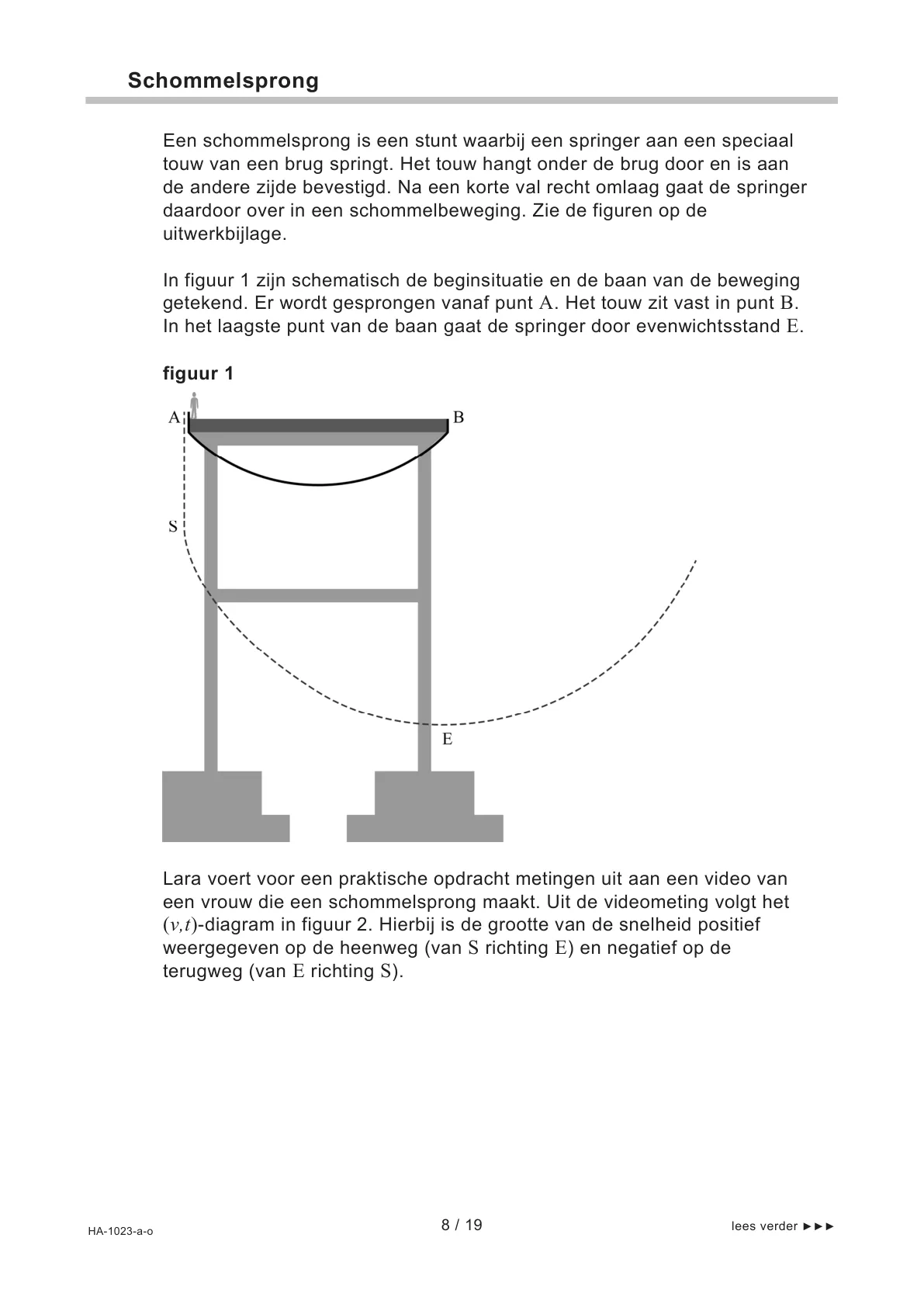 Schommelsprong

Een schommelsprong is een stunt waarbij een springer aan een speciaal touw van een brug springt. Het touw hangt onder de brug door en is aan de andere zijde bevestigd. Na een korte val recht omlaag gaat de springer daardoor over in een schommelbeweging. Zie de figuren op de uitwerkbijlage.

In figuur 1 zijn schematisch de beginsituatie en de baan van de beweging getekend. Er wordt gesprongen vanaf punt A. Het touw zit vast in punt B. In het laagste punt van de baan gaat de springer door evenwichtsstand E.

figuur 1

A
B
S
E

Lara voert voor een praktische opdracht metingen uit aan een video van een vrouw die een schommelsprong maakt. Uit de videometing volgt het $(v,t)$-diagram in figuur 2. Hierbij is de grootte van de snelheid positief weergegeven op de heenweg (van S richting E) en negatief op de terugweg (van E richting S).

HA-1023-a-o
8 / 19
lees verder ►►►