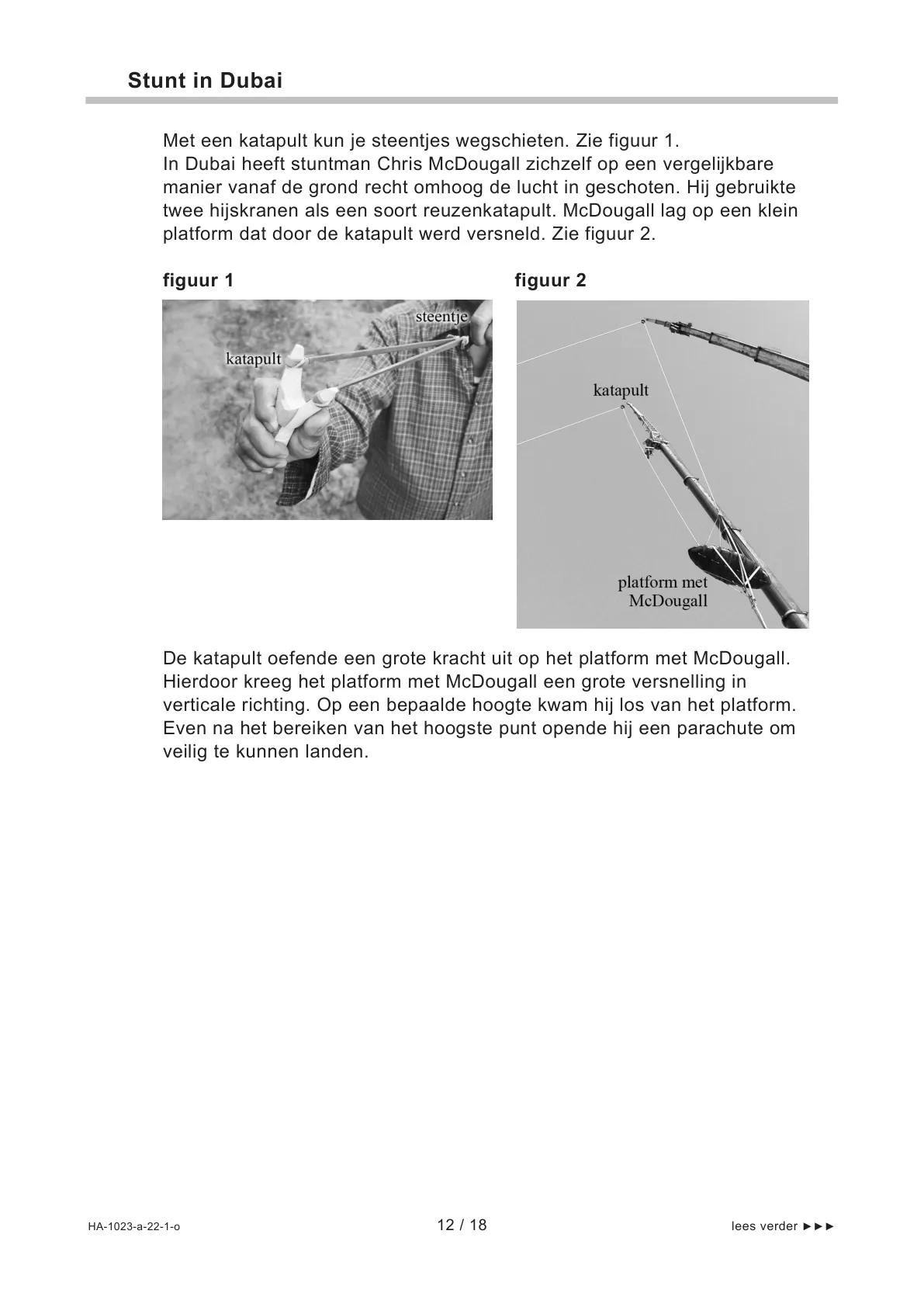 Stunt in Dubai

Met een katapult kun je steentjes wegschieten. Zie figuur 1.
In Dubai heeft stuntman Chris McDougall zichzelf op een vergelijkbare manier vanaf de grond recht omhoog de lucht in geschoten. Hij gebruikte twee hijskranen als een soort reuzenkatapult. McDougall lag op een klein platform dat door de katapult werd versneld. Zie figuur 2.

figuur 1

steentje
katapult

figuur 2

katapult
platform met McDougall

De katapult oefende een grote kracht uit op het platform met McDougall. Hierdoor kreeg het platform met McDougall een grote versnelling in verticale richting. Op een bepaalde hoogte kwam hij los van het platform. Even na het bereiken van het hoogste punt opende hij een parachute om veilig te kunnen landen.

HA-1023-a-22-1-o
12 / 18
lees verder ►►►