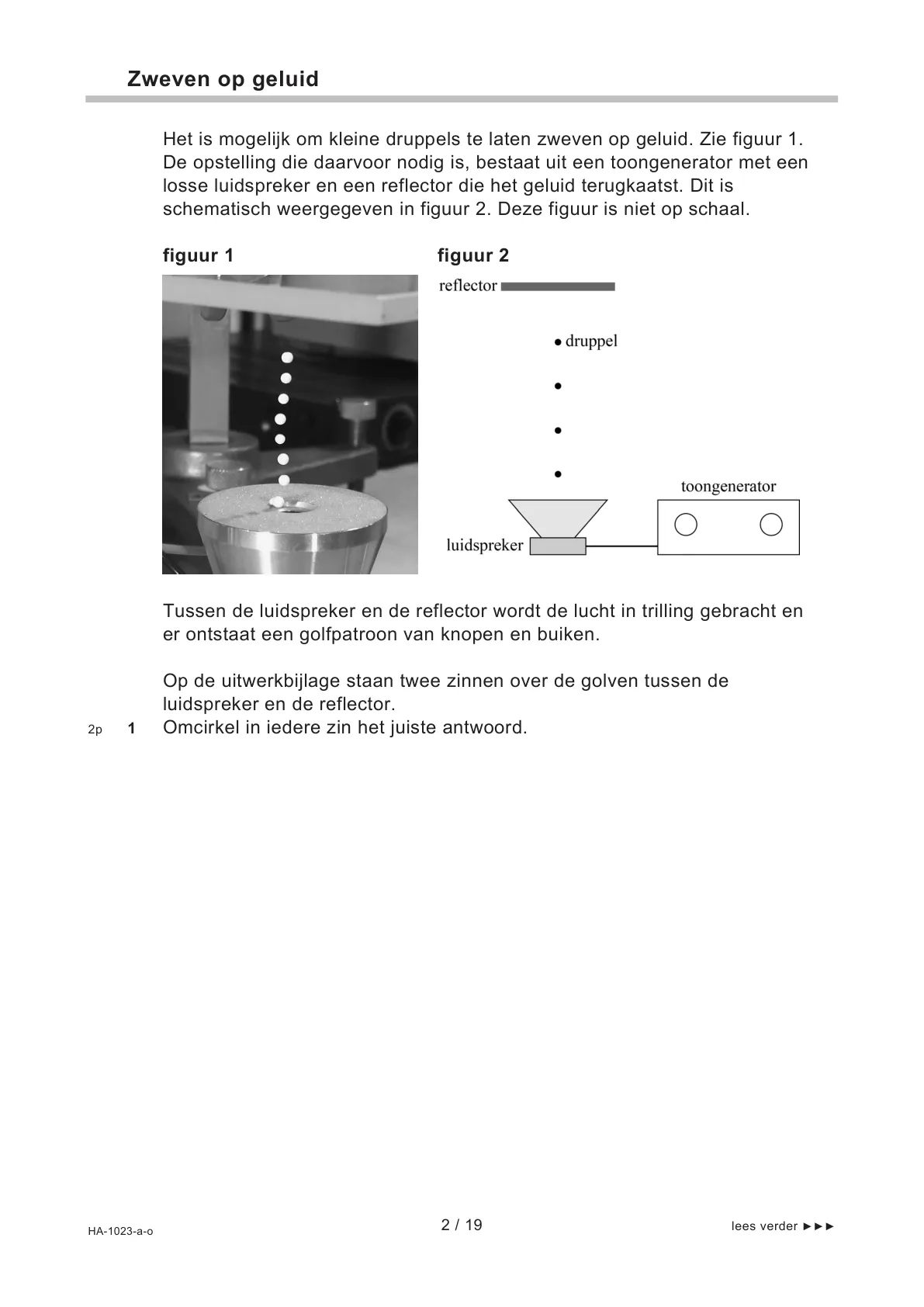 Zweven op geluid

Het is mogelijk om kleine druppels te laten zweven op geluid. Zie figuur 1. De opstelling die daarvoor nodig is, bestaat uit een toongenerator met een losse luidspreker en een reflector die het geluid terugkaatst. Dit is schematisch weergegeven in figuur 2. Deze figuur is niet op schaal.

figuur 1

figuur 2

reflector

druppel

toongenerator

luidspreker

Tussen de luidspreker en de reflector wordt de lucht in trilling gebracht en er ontstaat een golfpatroon van knopen en buiken.

Op de uitwerkbijlage staan twee zinnen over de golven tussen de luidspreker en de reflector.

2p 1 Omcirkel in iedere zin het juiste antwoord.

HA-1023-a-o

2 / 19

lees verder ►►►