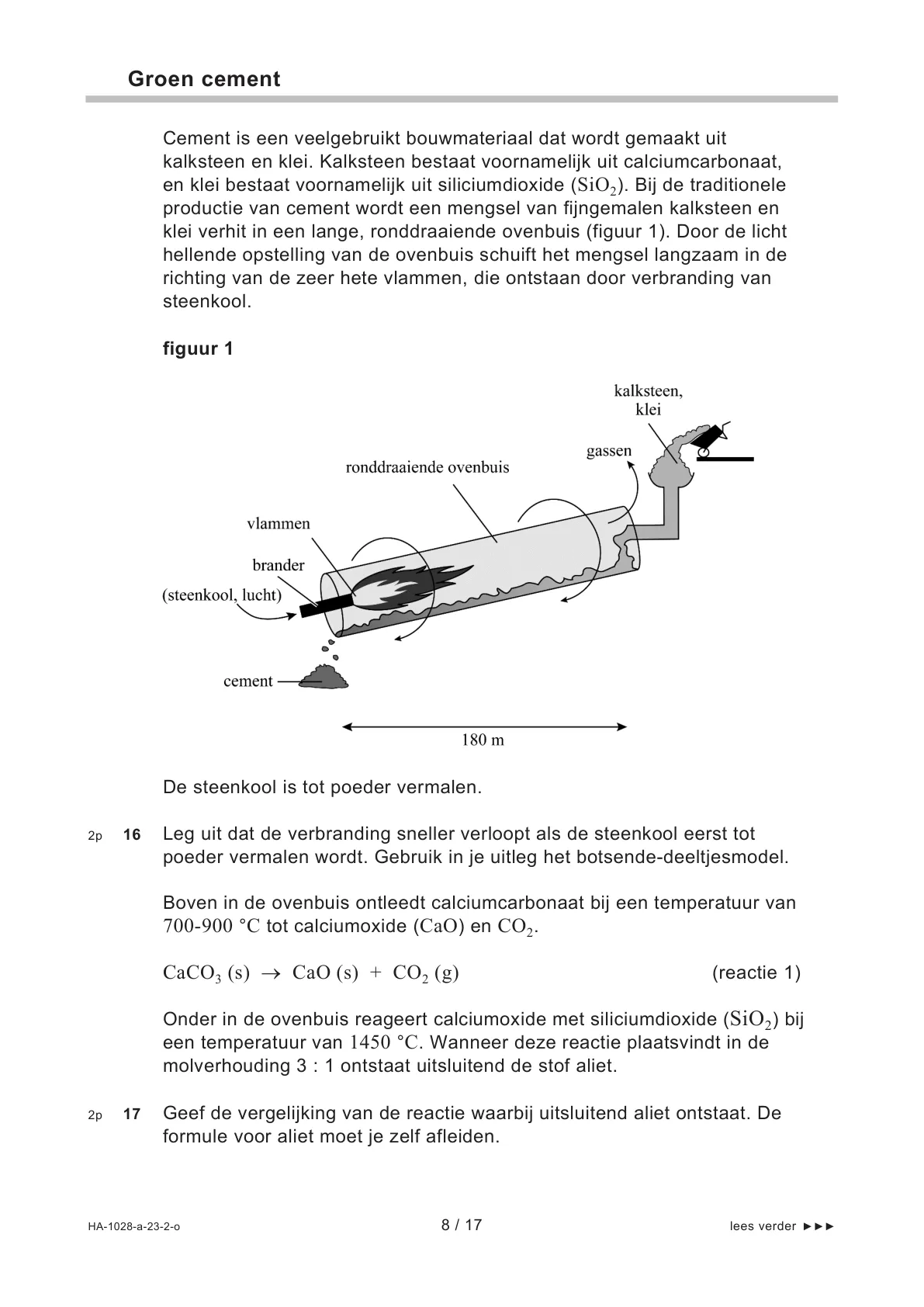 Groen cement

Cement is een veelgebruikt bouwmateriaal dat wordt gemaakt uit kalksteen en klei. Kalksteen bestaat voornamelijk uit calciumcarbonaat, en klei bestaat voornamelijk uit siliciumdioxide ($SiO_2$). Bij de traditionele productie van cement wordt een mengsel van fijngemalen kalksteen en klei verhit in een lange, ronddraaiende ovenbuis (figuur 1). Door de licht hellende opstelling van de ovenbuis schuift het mengsel langzaam in de richting van de zeer hete vlammen, die ontstaan door verbranding van steenkool.

figuur 1

kalksteen, klei
gassen
ronddraaiende ovenbuis
vlammen
brander
(steenkool, lucht)
cement
180 m

De steenkool is tot poeder vermalen.

2p 16 Leg uit dat de verbranding sneller verloopt als de steenkool eerst tot poeder vermalen wordt. Gebruik in je uitleg het botsende-deeltjesmodel.

Boven in de ovenbuis ontleedt calciumcarbonaat bij een temperatuur van 700-900 °C tot calciumoxide ($CaO$) en $CO_2$.

$CaCO_3 (s) \rightarrow CaO (s) + CO_2 (g)$ (reactie 1)

Onder in de ovenbuis reageert calciumoxide met siliciumdioxide ($SiO_2$) bij een temperatuur van 1450 °C. Wanneer deze reactie plaatsvindt in de molverhouding 3 : 1 ontstaat uitsluitend de stof aliet.

2p 17 Geef de vergelijking van de reactie waarbij uitsluitend aliet ontstaat. De formule voor aliet moet je zelf afleiden.

HA-1028-a-23-2-o 8 / 17 lees verder ►►►